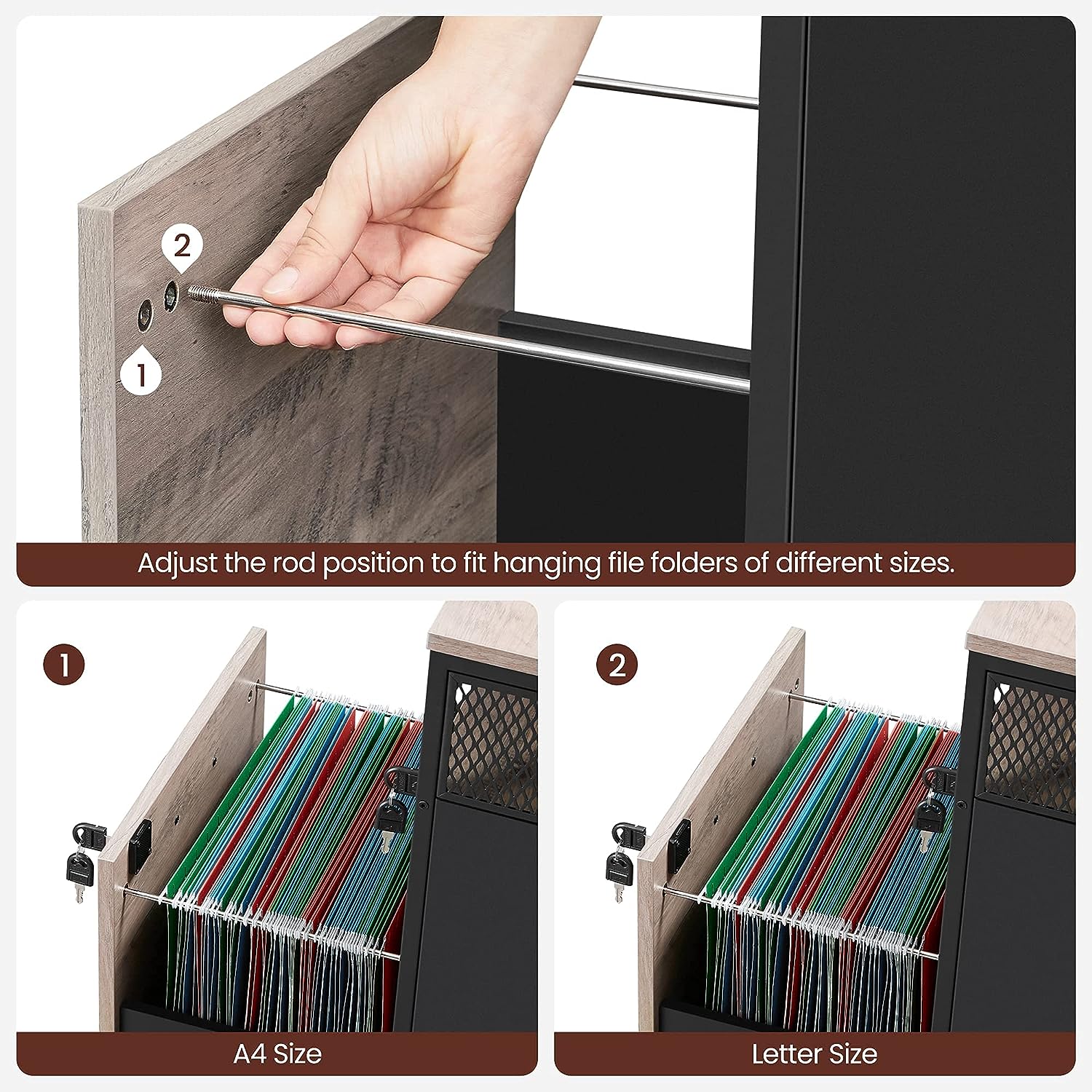 2

1

Adjust the rod position to fit hanging file folders of different sizes.

1

A4 Size

2

Letter Size