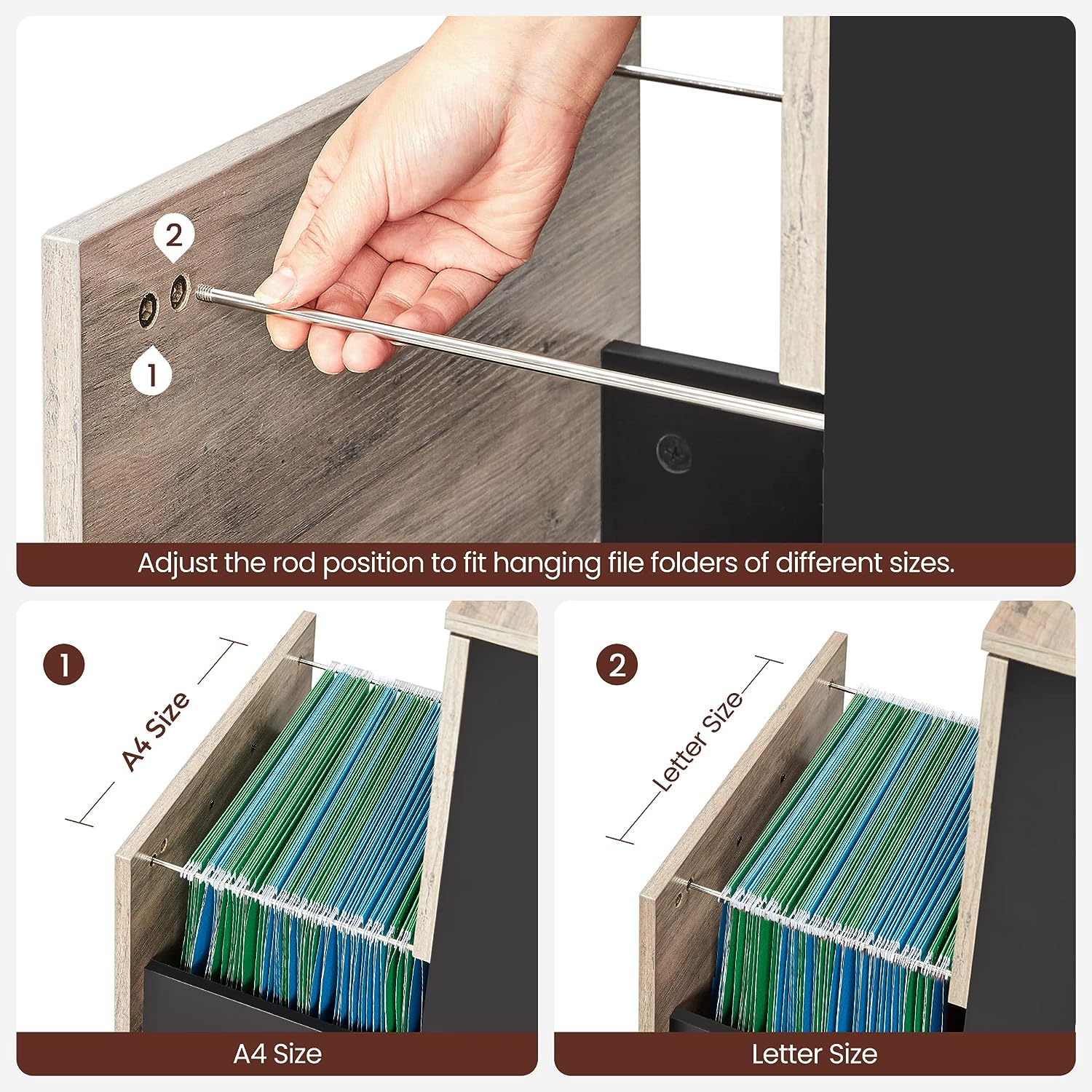 2

1

Adjust the rod position to fit hanging file folders of different sizes.

1

A4 Size

A4 Size

2

Letter Size

Letter Size